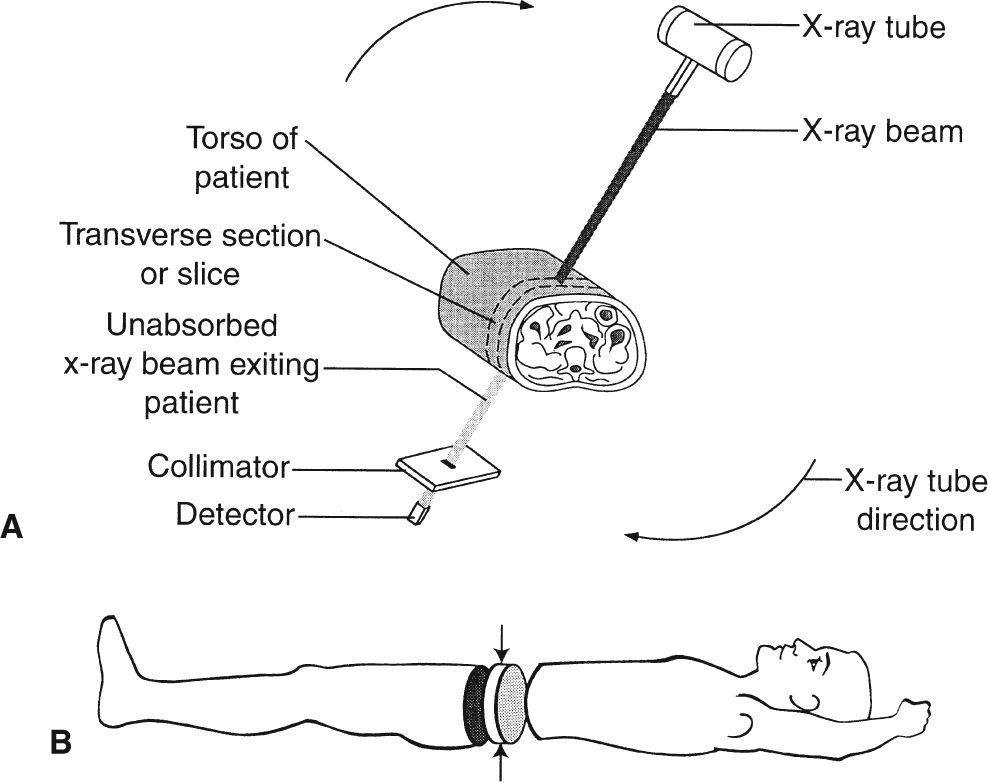 X-ray tube

X-ray beam

Torso of patient

Transverse section or slice

Unabsorbed x-ray beam exiting patient

Collimator

Detector

X-ray tube direction

A

B