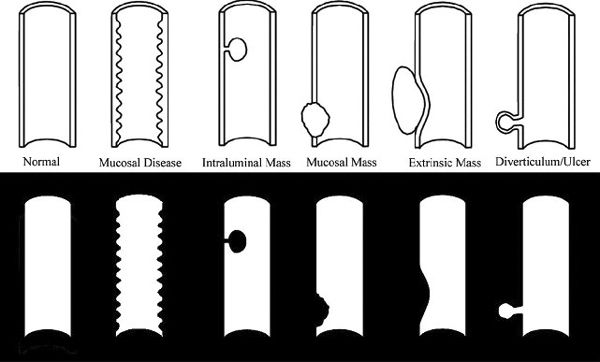 Normal
Mucosal Disease
Intraluminal Mass
Mucosal Mass
Extrinsic Mass
Diverticulum/Ulcer