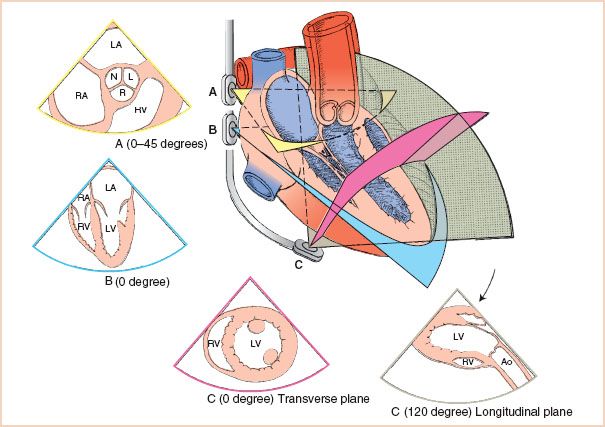 LA
N
L
R
RA
RV
A (0–45 degrees)

LA
RA
RV
LV
B (0 degree)

A
B
C

RV
LV
C (0 degree) Transverse plane

LV
RV
Ao
C (120 degree) Longitudinal plane