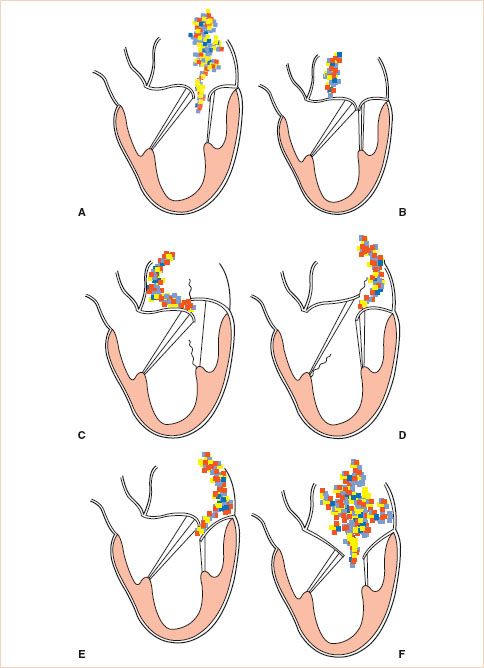 A

B

C

D

E

F