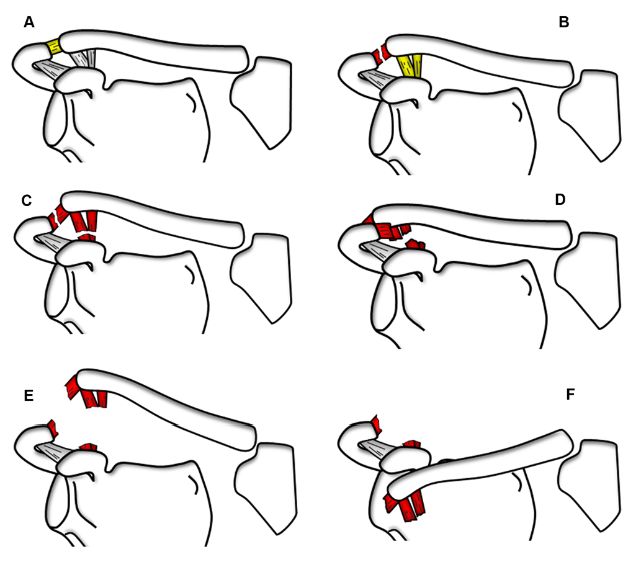 A

B

C

D

E

F