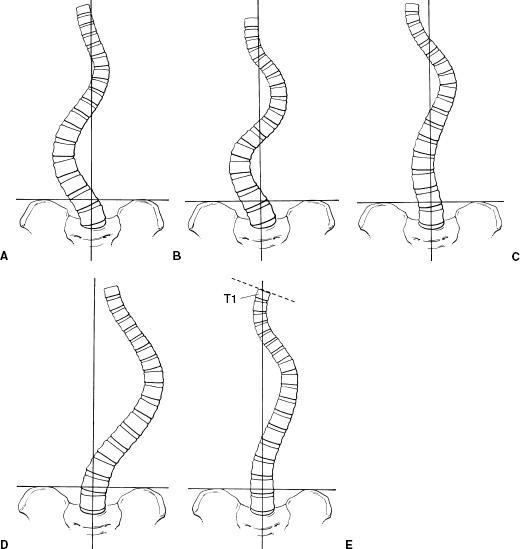 A

B

C

D

T1

E