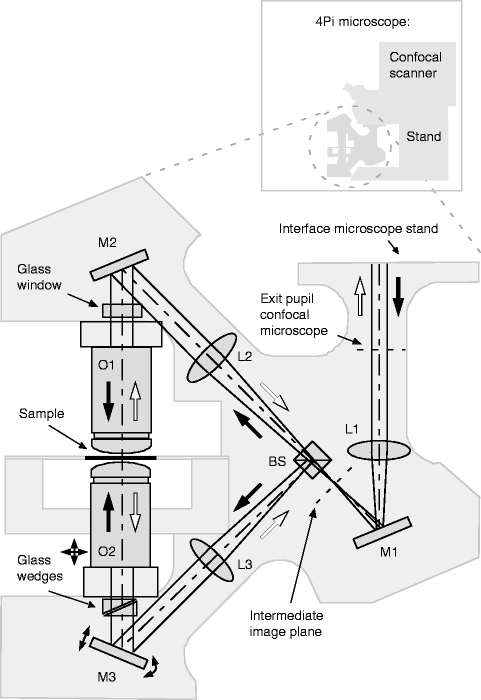 4Pi microscope:

Confocal scanner

Stand

Interface microscope stand

M2

Glass window

Exit pupil confocal microscope

O1

L2

Sample

L1

BS

O2

M1

Glass wedges

L3

Intermediate image plane

M3