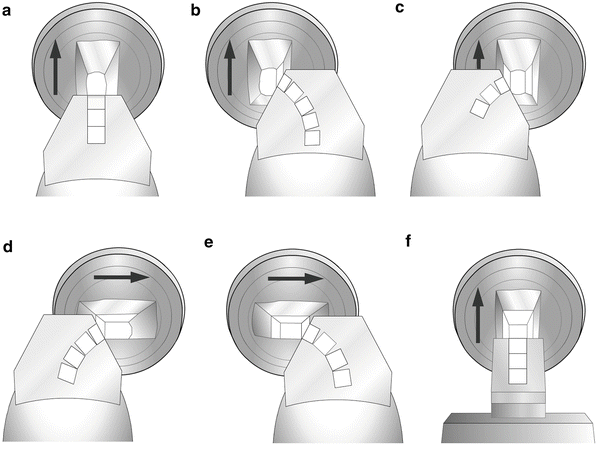 a b c

d e f