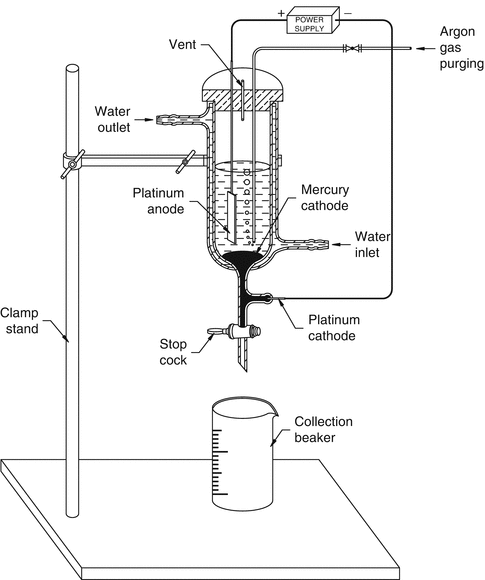 + POWER SUPPLY −

Vent

Argon gas purging

Water outlet

Platinum anode

Mercury cathode

Water inlet

Clamp stand

Platinum cathode

Stop cock

Collection beaker