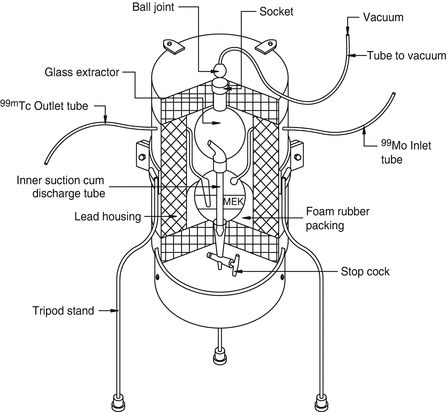 Ball joint
Socket
Vacuum
Tube to vacuum
Glass extractor
$^{99m}$Tc Outlet tube
$^{99}$Mo Inlet tube
Inner suction cum discharge tube
MEK
Lead housing
Foam rubber packing
Stop cock
Tripod stand