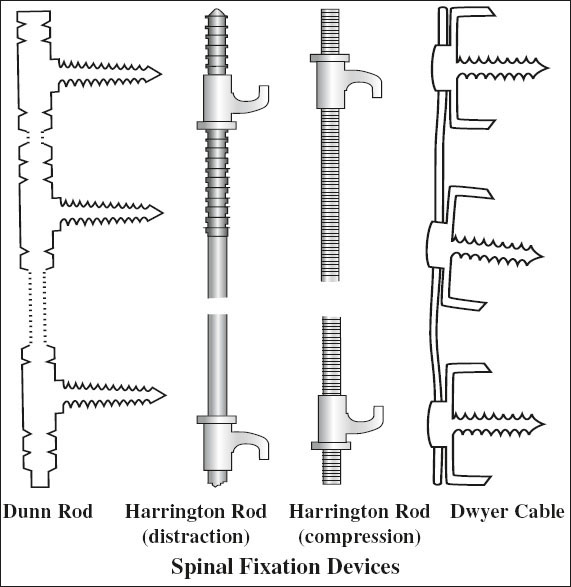 Dunn Rod

Harrington Rod (distraction)

Harrington Rod (compression)

Dwyer Cable

Spinal Fixation Devices