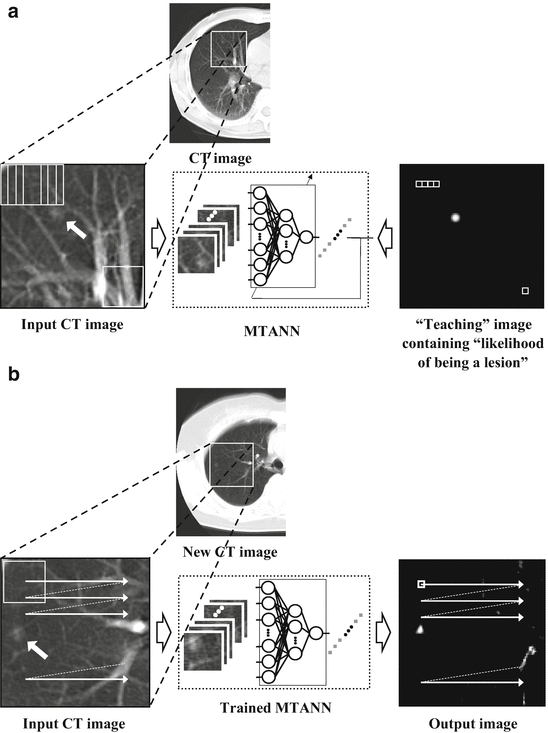 a

CT image

Input CT image

MTANN

“Teaching” image containing “likelihood of being a lesion”

b

New CT image

Input CT image

Trained MTANN

Output image