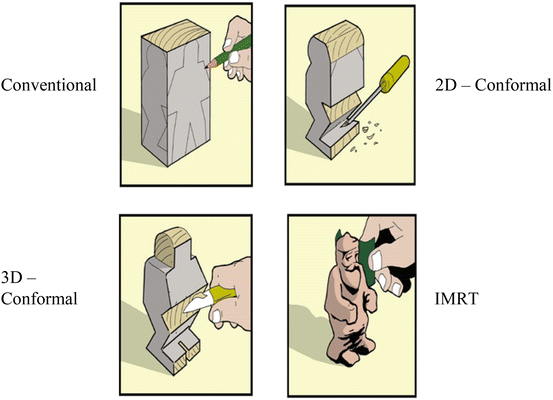 Conventional

2D – Conformal

3D – Conformal

IMRT