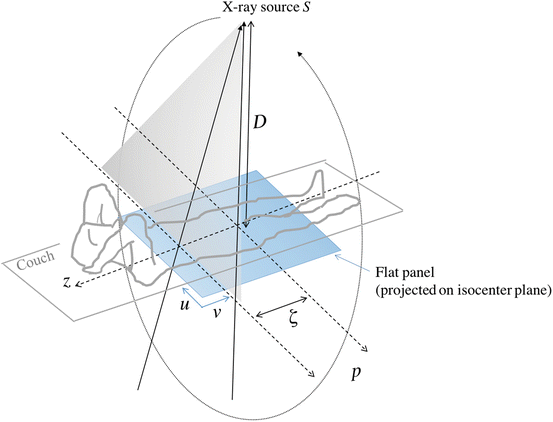 X-ray source $S$

$D$

Couch

$z$

$u$

$v$

$\zeta$

Flat panel
(projected on isocenter plane)

$p$