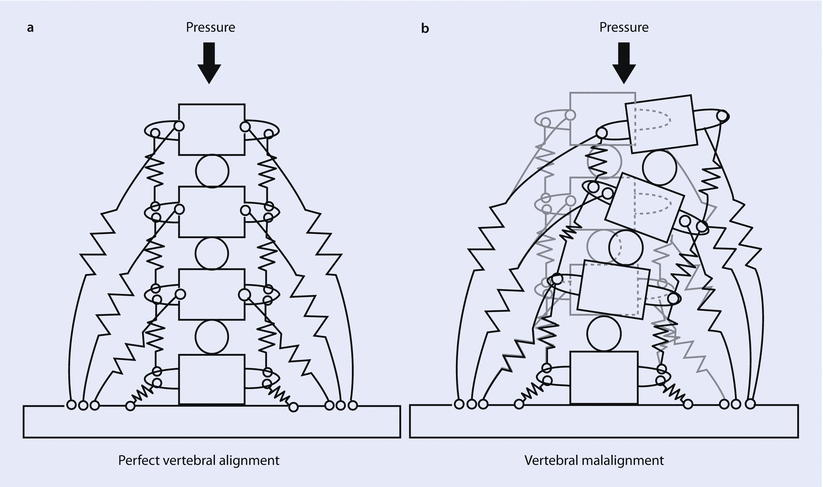 a

Pressure

Perfect vertebral alignment

b

Pressure

Vertebral malalignment