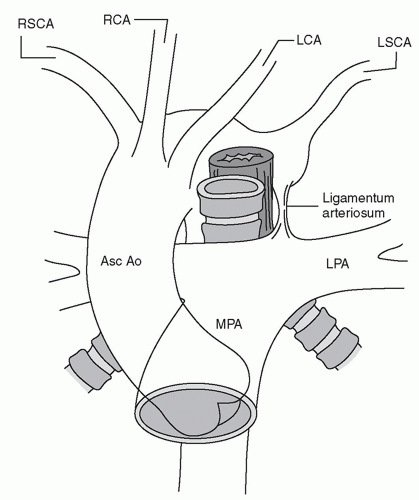 RSCA
RCA
LCA
LSCA
Ligamentum arteriosum
Asc Ao
LPA
MPA