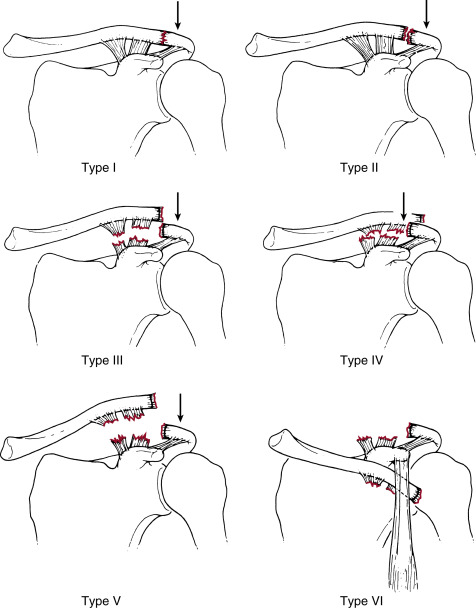 Type I

Type II

Type III

Type IV

Type V

Type VI