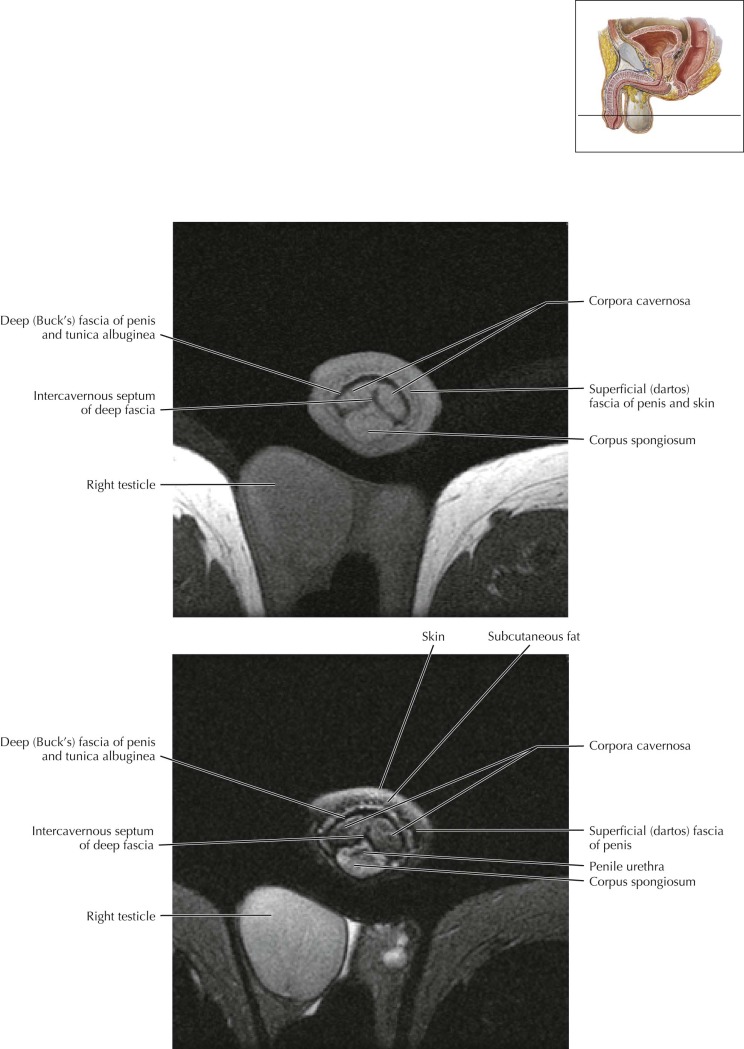 Deep (Buck's) fascia of penis and tunica albuginea

Intercavernous septum of deep fascia

Right testicle

Corpora cavernosa

Superficial (dartos) fascia of penis and skin

Corpus spongiosum

Skin

Subcutaneous fat

Deep (Buck's) fascia of penis and tunica albuginea

Intercavernous septum of deep fascia

Right testicle

Corpora cavernosa

Superficial (dartos) fascia of penis

Penile urethra

Corpus spongiosum