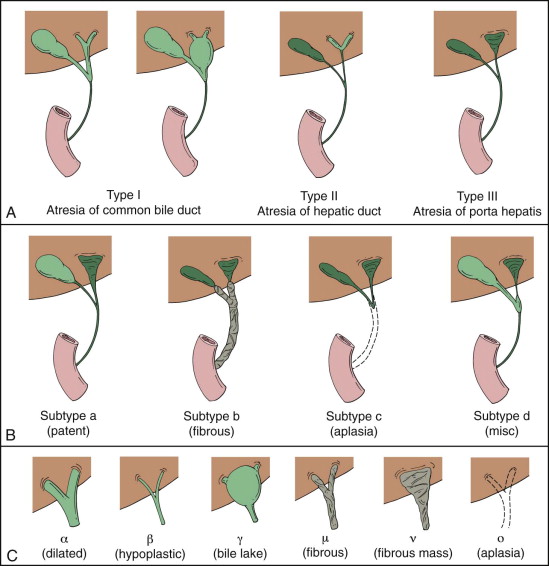 Type I
Atresia of common bile duct

Type II
Atresia of hepatic duct

Type III
Atresia of porta hepatis

A

Subtype a
(patent)

Subtype b
(fibrous)

Subtype c
(aplasia)

Subtype d
(misc)

B

α
(dilated)

β
(hypoplastic)

γ
(bile lake)

μ
(fibrous)

ν
(fibrous mass)

ο
(aplasia)

C