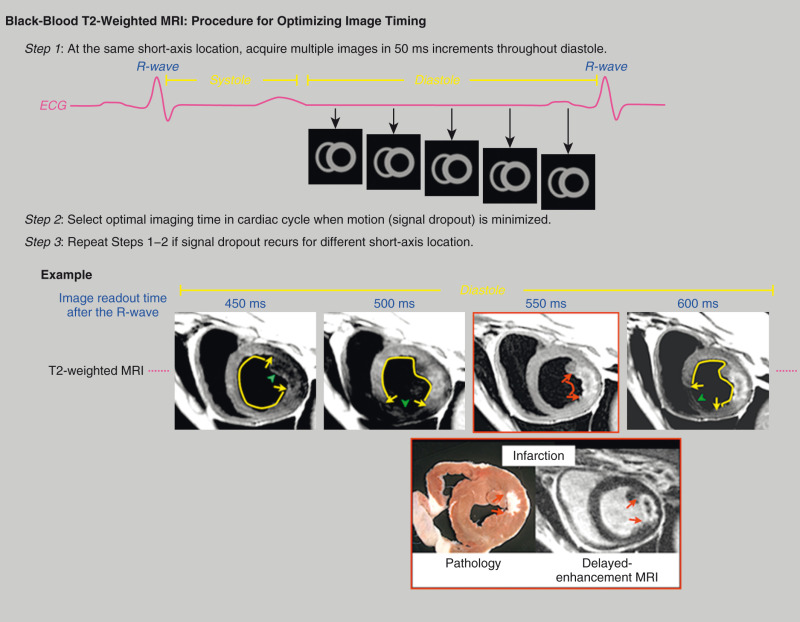 Black-Blood T2-Weighted MRI: Procedure for Optimizing Image Timing

Step 1: At the same short-axis location, acquire multiple images in 50 ms increments throughout diastole.

R-wave
Systole
Diastole
R-wave
ECG

Step 2: Select optimal imaging time in cardiac cycle when motion (signal dropout) is minimized.

Step 3: Repeat Steps 1–2 if signal dropout recurs for different short-axis location.

Example

Diastole

Image readout time after the R-wave
450 ms
500 ms
550 ms
600 ms

T2-weighted MRI

Infarction

Pathology
Delayed-enhancement MRI