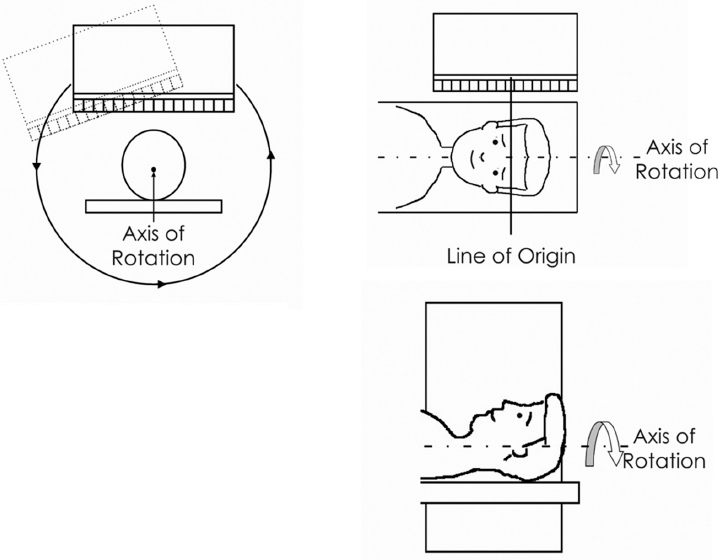 Axis of Rotation

Axis of Rotation

Line of Origin

Axis of Rotation