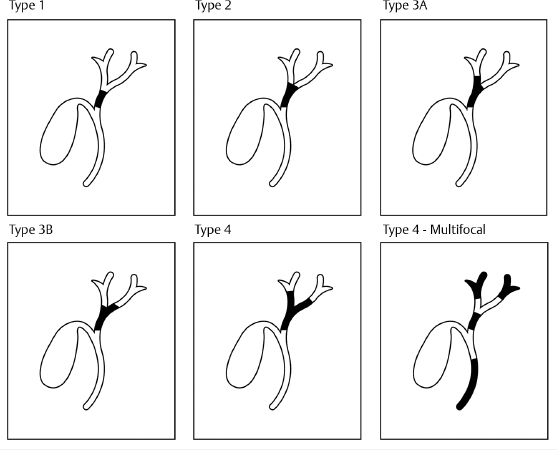 Type 1

Type 2

Type 3A

Type 3B

Type 4

Type 4 - Multifocal