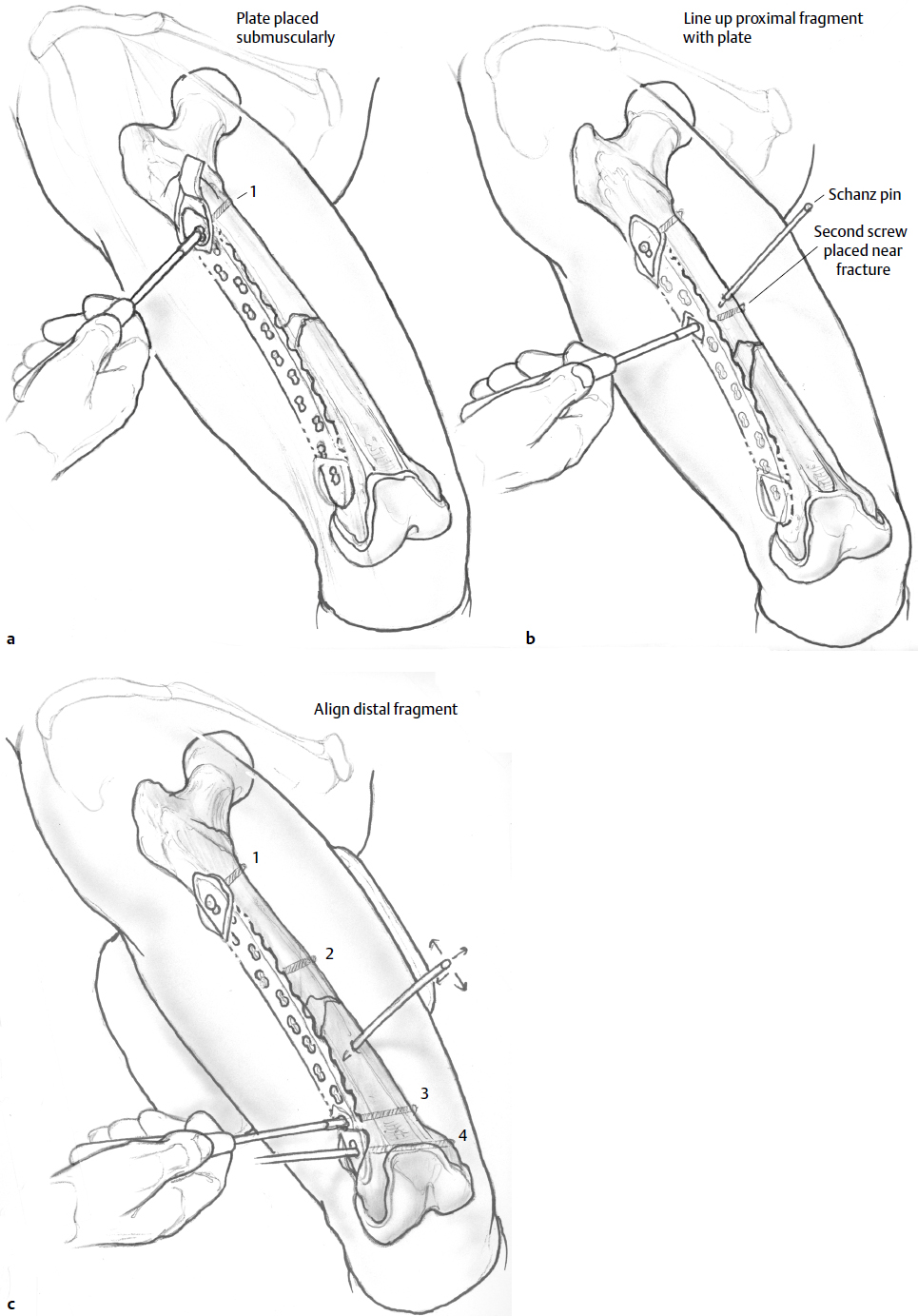 Plate placed submuscularly

1

a

Line up proximal fragment with plate

Schanz pin

Second screw placed near fracture

b

Align distal fragment

1

2

3

4

c