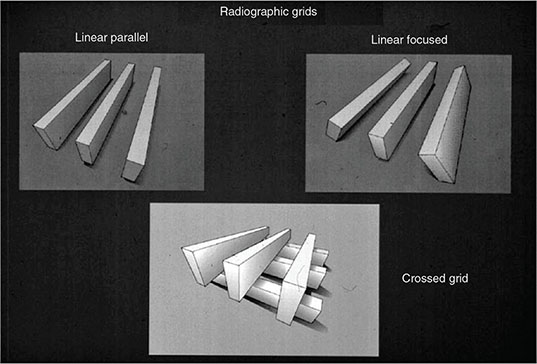 Radiographic grids

Linear parallel

Linear focused

Crossed grid