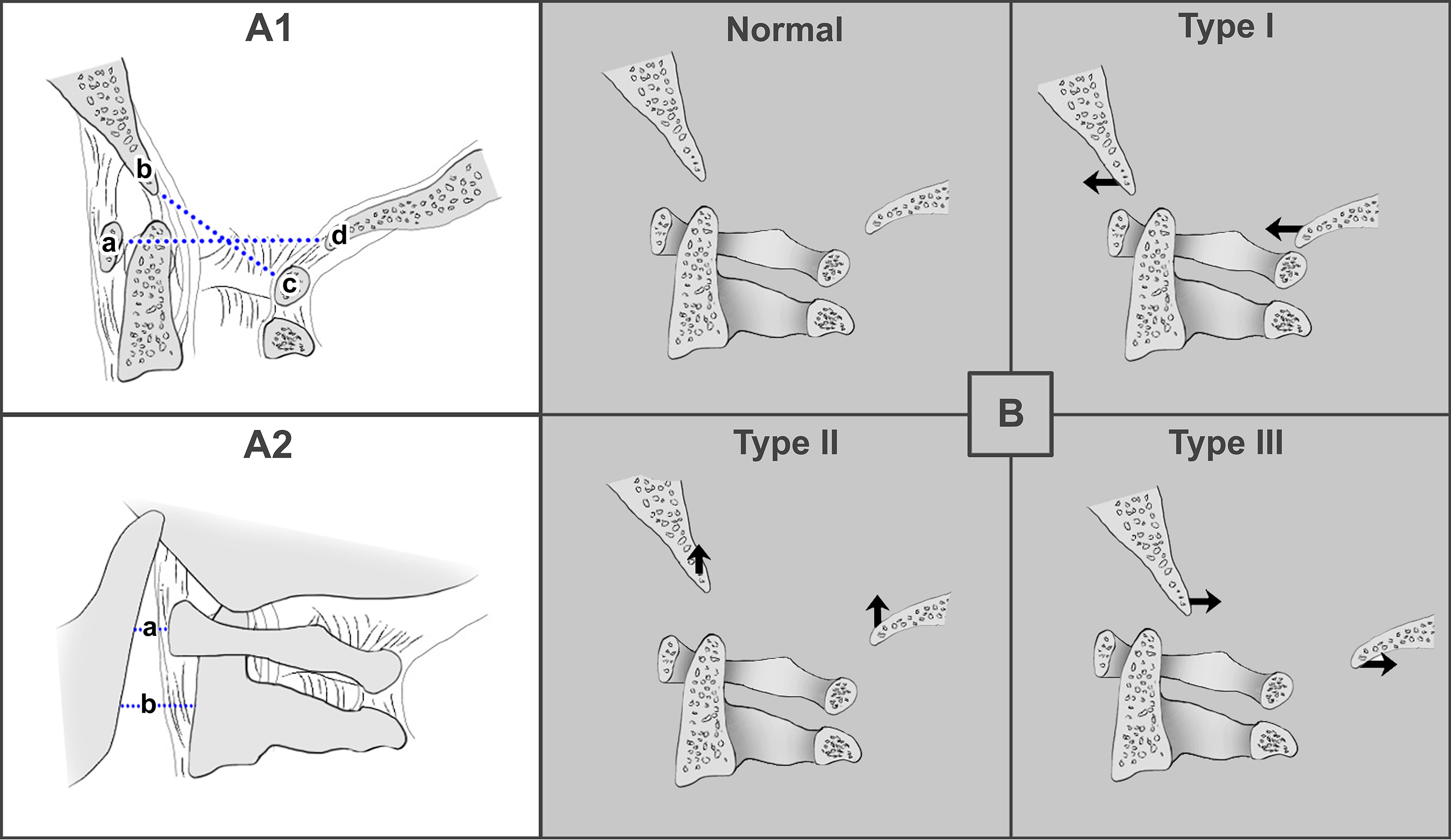 A1

b

a

d

c

Normal

Type I

B

A2

a

b

Type II

Type III