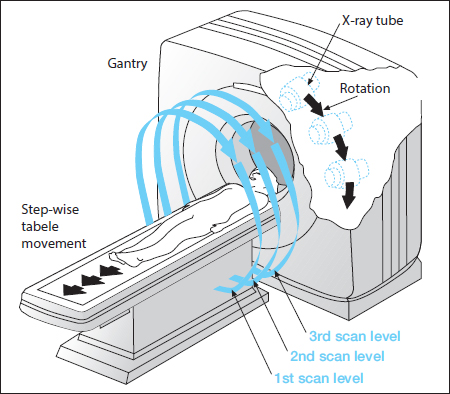 X-ray tube

Gantry

Rotation

Step-wise tabele movement

3rd scan level

2nd scan level

1st scan level