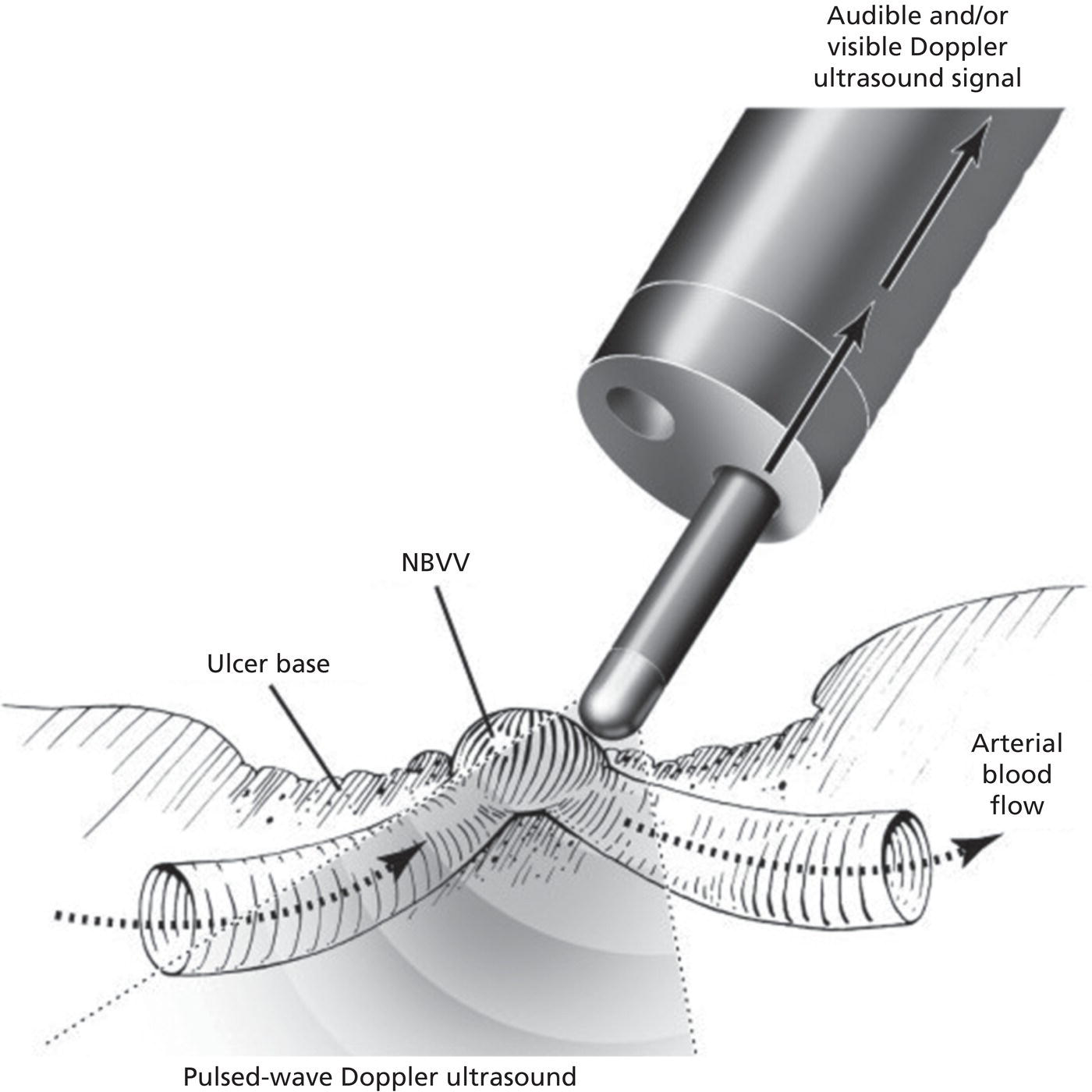 Audible and/or visible Doppler ultrasound signal

NBVV

Ulcer base

Arterial blood flow

Pulsed-wave Doppler ultrasound