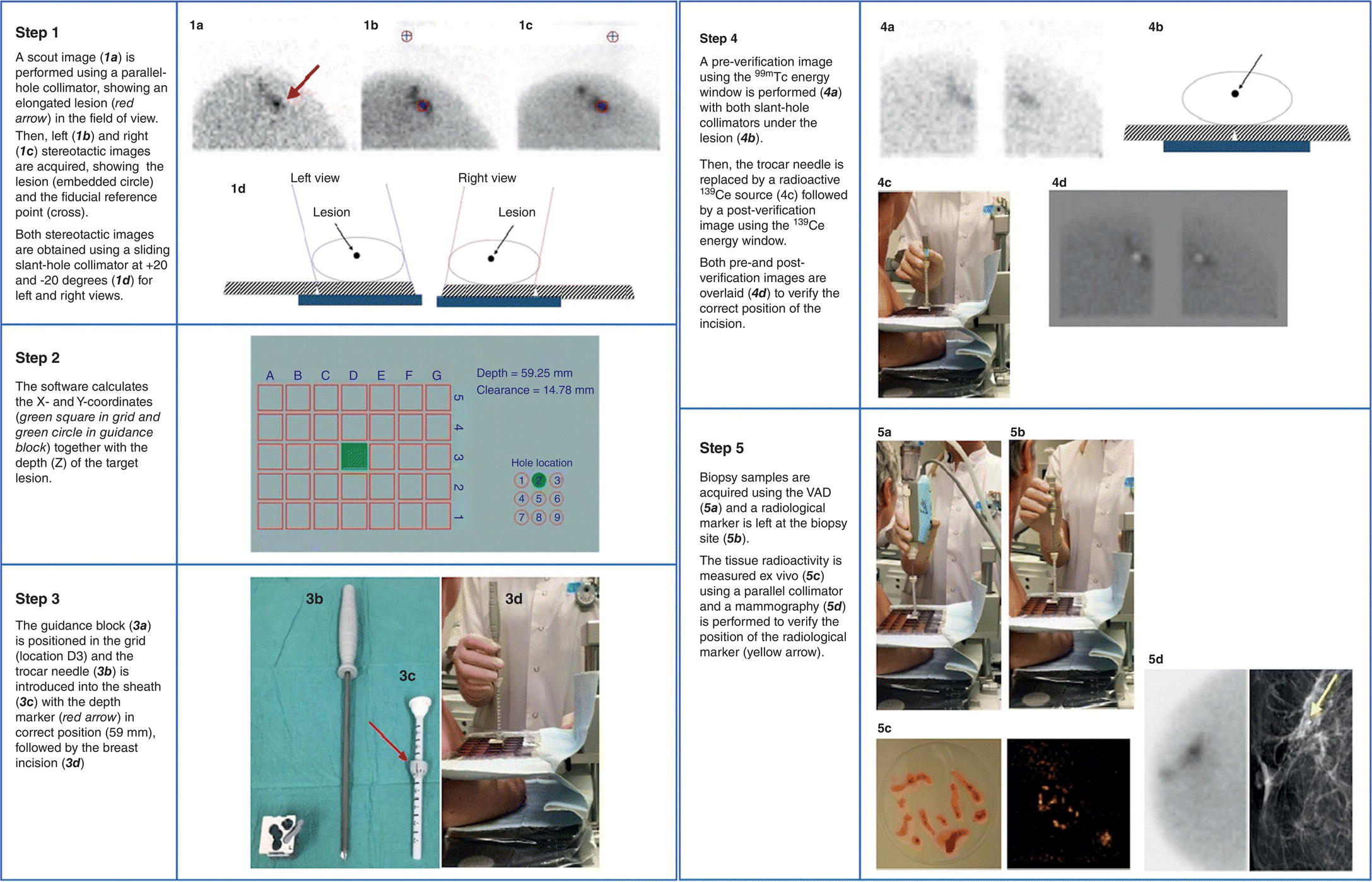 Step 1

A scout image (1a) is performed using a parallel-hole collimator, showing an elongated lesion (red arrow) in the field of view.

Then, left (1b) and right (1c) stereotactic images are acquired, showing the lesion (embedded circle) and the fiducial reference point (cross).

Both stereotactic images are obtained using a sliding slant-hole collimator at +20 and -20 degrees (1d) for left and right views.

1a

1b

1c

1d

Left view

Lesion

Right view

Lesion

Step 2

The software calculates the X- and Y-coordinates (green square in grid and green circle in guidance block) together with the depth (Z) of the target lesion.

A B C D E F G

5 4 3 2 1

Depth = 59.25 mm
Clearance = 14.78 mm

Hole location

1 2 3
4 5 6
7 8 9

Step 3

The guidance block (3a) is positioned in the grid (location D3) and the trocar needle (3b) is introduced into the sheath (3c) with the depth marker (red arrow) in correct position (59 mm), followed by the breast incision (3d)

3b

3c

3d

Step 4

A pre-verification image using the $^{99m}$Tc energy window is performed (4a) with both slant-hole collimators under the lesion (4b).

Then, the trocar needle is replaced by a radioactive $^{139}$Ce source (4c) followed by a post-verification image using the $^{139}$Ce energy window.

Both pre-and post-verification images are overlaid (4d) to verify the correct position of the incision.

4a

4b

4c

4d

Step 5

Biopsy samples are acquired using the VAD (5a) and a radiological marker is left at the biopsy site (5b).

The tissue radioactivity is measured ex vivo (5c) using a parallel collimator and a mammography (5d) is performed to verify the position of the radiological marker (yellow arrow).

5a

5b

5c

5d